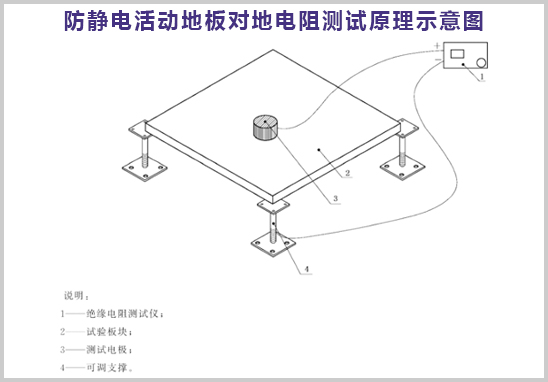 防静电活动地板对地电阻测试原理示意图

+
−
1
2
3
4

说明：
1——绝缘电阻测试仪；
2——试验板块；
3——测试电极；
4——可调支撑。